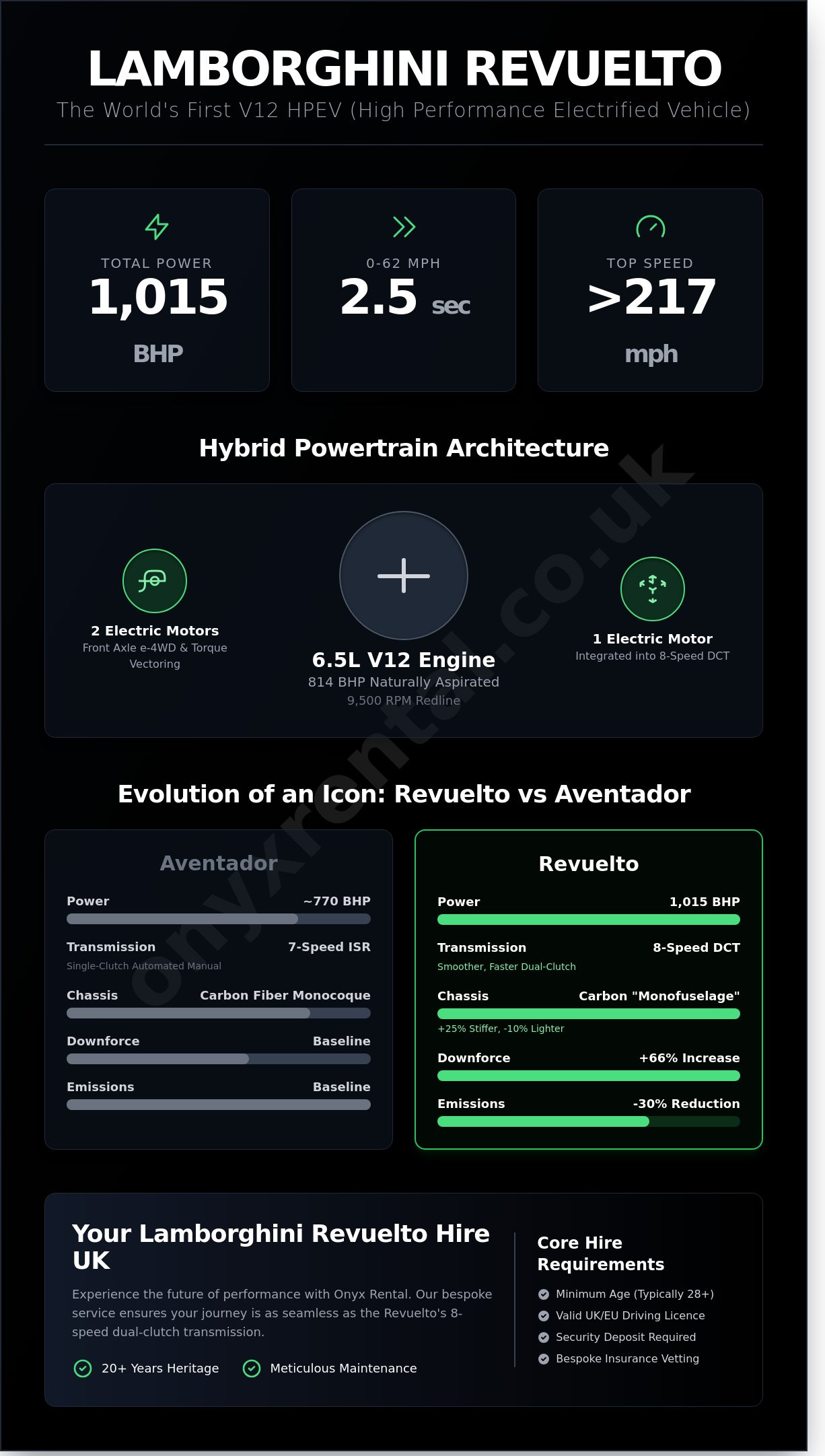 LAMBORGHINI REVUELTO

The World's First V12 HPEV (High Performance Electrified Vehicle)

TOTAL POWER
1,015
BHP

0-62 MPH
2.5 sec

TOP SPEED
>217
mph

Hybrid Powertrain Architecture

2 Electric Motors
Front Axle e-4WD & Torque Vectoring

6.5L V12 Engine
814 BHP Naturally Aspirated
9,500 RPM Redline

1 Electric Motor
Integrated into 8-Speed DCT

onyxrental.co.uk

Evolution of an Icon: Revuelto vs Aventador

Aventador
Power ~770 BHP
Transmission 7-Speed ISR
Single-Clutch Automated Manual
Chassis Carbon Fiber Monocoque
Downforce Baseline
Emissions Baseline

Revuelto
Power 1,015 BHP
Transmission 8-Speed DCT
Smoother, Faster Dual-Clutch
Chassis Carbon "Monofuselage"
+25% Stiffer, -10% Lighter
Downforce +66% Increase
Emissions -30% Reduction

Your Lamborghini Revuelto Hire UK

Experience the future of performance with Onyx Rental. Our bespoke service ensures your journey is as seamless as the Revuelto's 8-speed dual-clutch transmission.

20+ Years Heritage
Meticulous Maintenance

Core Hire Requirements
Minimum Age (Typically 28+)
Valid UK/EU Driving Licence
Security Deposit Required
Bespoke Insurance Vetting