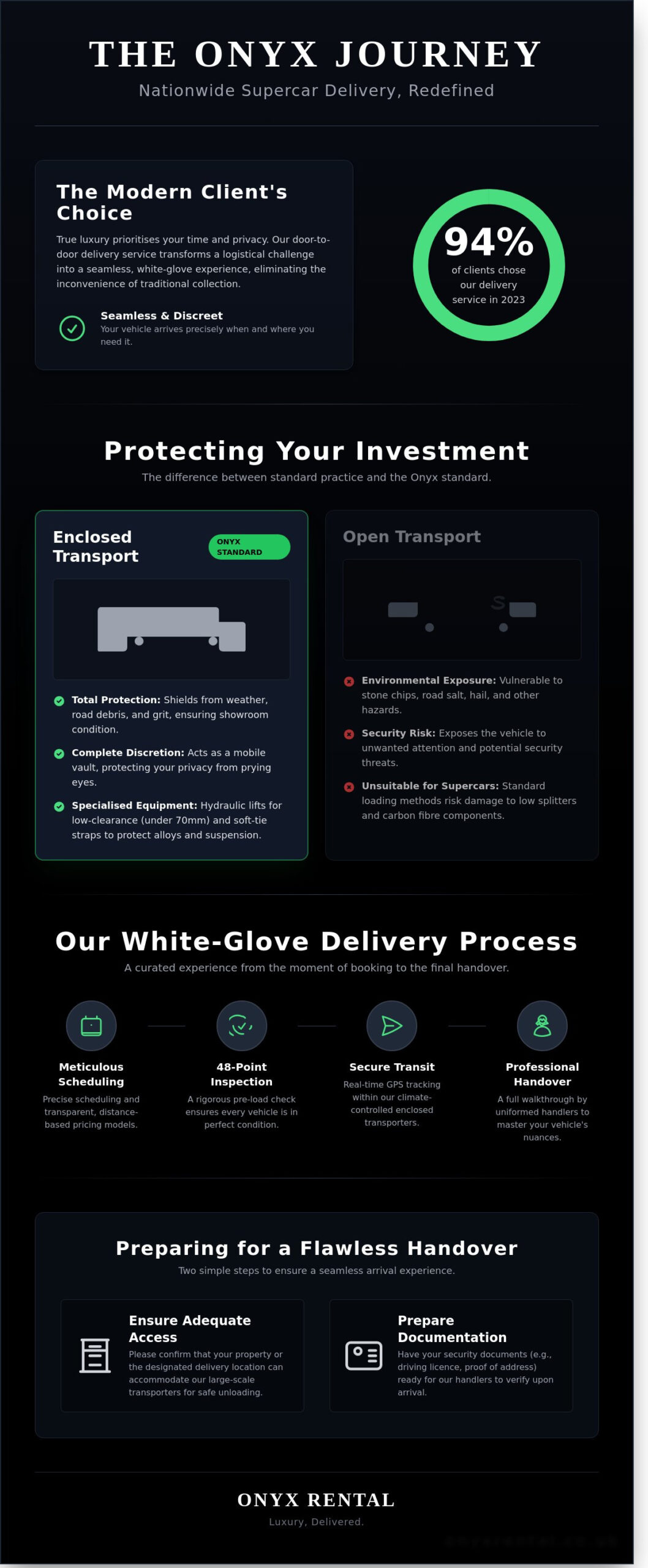 THE ONYX JOURNEY

Nationwide Supercar Delivery, Redefined

The Modern Client's Choice

True luxury prioritises your time and privacy. Our door-to-door delivery service transforms a logistical challenge into a seamless, white-glove experience, eliminating the inconvenience of traditional collection.

Seamless & Discreet
Your vehicle arrives precisely when and where you need it.

94%
of clients chose our delivery service in 2023

Protecting Your Investment

The difference between standard practice and the Onyx standard.

Enclosed Transport

ONYX STANDARD

Total Protection: Shields from weather, road debris, and grit, ensuring showroom condition.

Complete Discretion: Acts as a mobile vault, protecting your privacy from prying eyes.

Specialised Equipment: Hydraulic lifts for low-clearance (under 70mm) and soft-tie straps to protect alloys and suspension.

Open Transport

S

Environmental Exposure: Vulnerable to stone chips, road salt, hail, and other hazards.

Security Risk: Exposes the vehicle to unwanted attention and potential security threats.

Unsuitable for Supercars: Standard loading methods risk damage to low splitters and carbon fibre components.

Our White-Glove Delivery Process

A curated experience from the moment of booking to the final handover.

Meticulous Scheduling
Precise scheduling and transparent, distance-based pricing models.

48-Point Inspection
A rigorous pre-load check ensures every vehicle is in perfect condition.

Secure Transit
Real-time GPS tracking within our climate-controlled enclosed transporters.

Professional Handover
A full walkthrough by uniformed handlers to master your vehicle's nuances.

Preparing for a Flawless Handover

Two simple steps to ensure a seamless arrival experience.

Ensure Adequate Access
Please confirm that your property or the designated delivery location can accommodate our large-scale transporters for safe unloading.

Prepare Documentation
Have your security documents (e.g., driving licence, proof of address) ready for our handlers to verify upon arrival.

ONYX RENTAL

Luxury, Delivered.